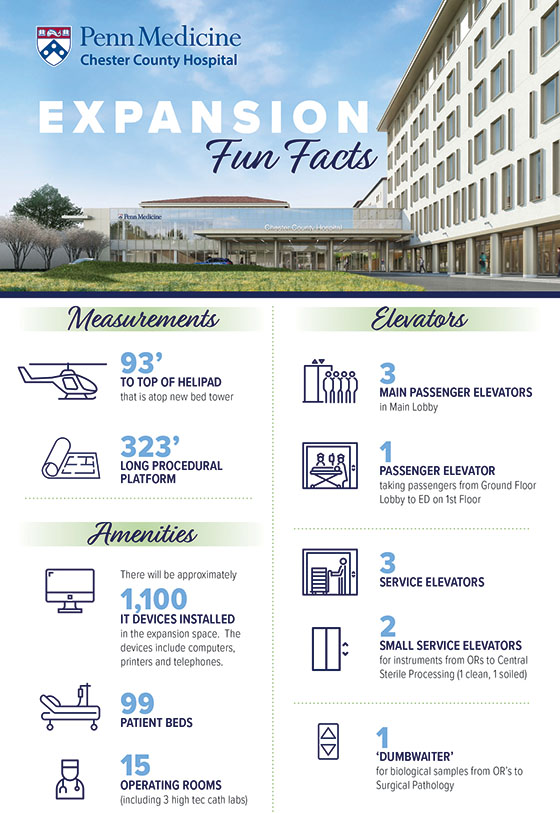 Penn Medicine
Chester County Hospital

EXPANSION
Fun Facts

Penn Medicine
Chester County Hospital

Measurements

93'
TO TOP OF HELIPAD
that is atop new bed tower

323'
LONG PROCEDURAL PLATFORM

Amenities

There will be approximately
1,100
IT DEVICES INSTALLED
in the expansion space. The devices include computers, printers and telephones.

99
PATIENT BEDS

15
OPERATING ROOMS
(including 3 high tec cath labs)

Elevators

3
MAIN PASSENGER ELEVATORS
in Main Lobby

1
PASSENGER ELEVATOR
taking passengers from Ground Floor Lobby to ED on 1st Floor

3
SERVICE ELEVATORS

2
SMALL SERVICE ELEVATORS
for instruments from ORs to Central Sterile Processing (1 clean, 1 soiled)

1
'DUMBWAITER'
for biological samples from OR's to Surgical Pathology